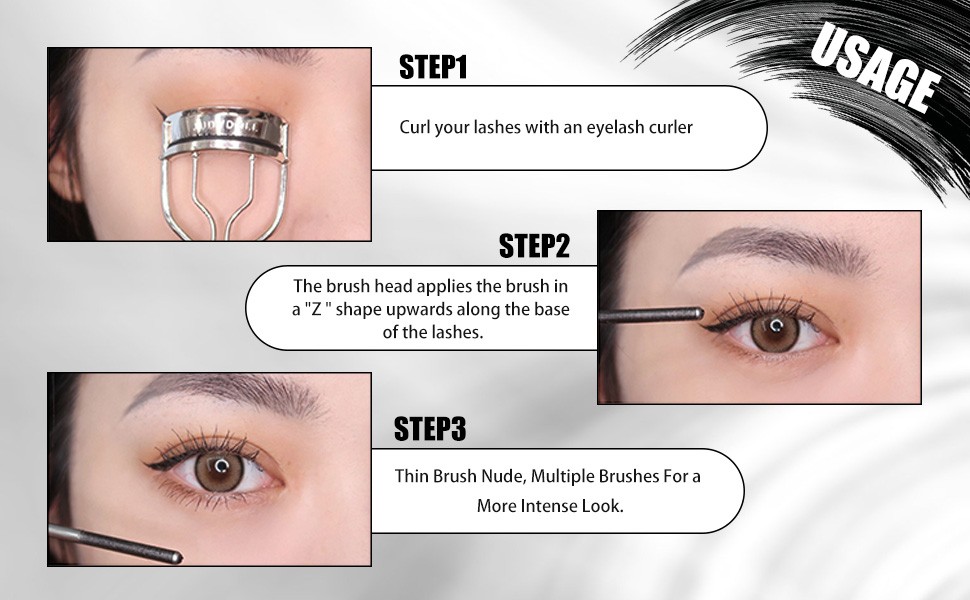 USAGE

STEP1

Curl your lashes with an eyelash curler

STEP2

The brush head applies the brush in a "Z " shape upwards along the base of the lashes.

STEP3

Thin Brush Nude, Multiple Brushes For a More Intense Look.