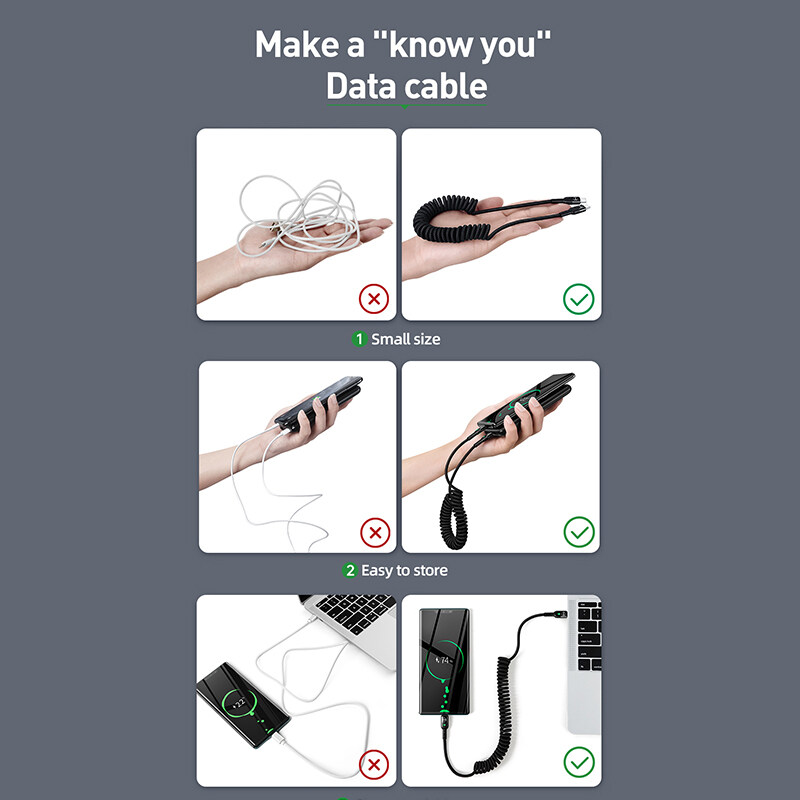 Make a "know you"
Data cable

1 Small size

2 Easy to store