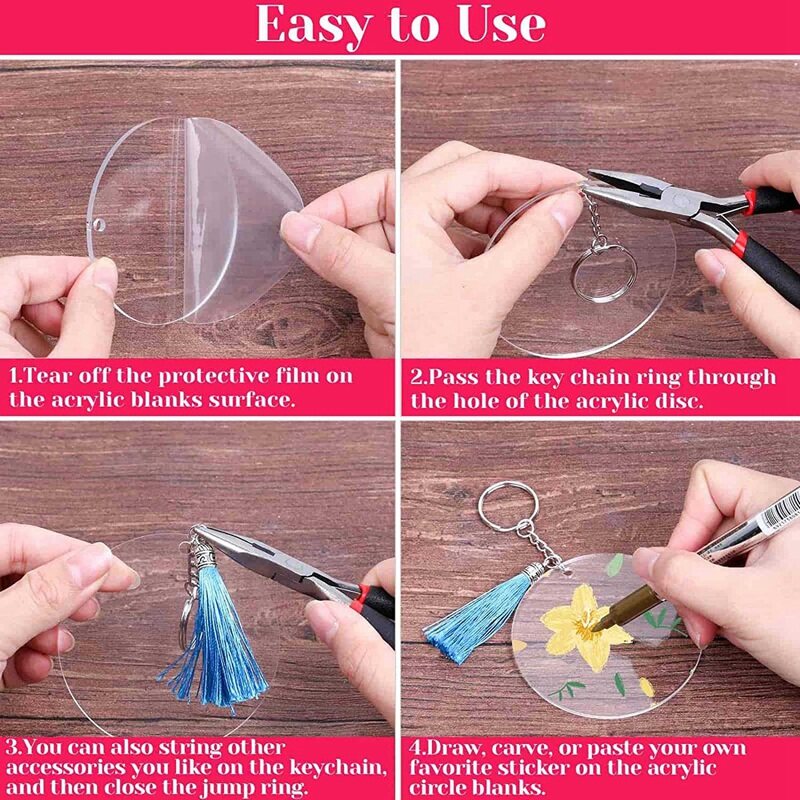 Easy to Use

1.Tear off the protective film on the acrylic blanks surface.

2.Pass the key chain ring through the hole of the acrylic disc.

3.You can also string other accessories you like on the keychain, and then close the jump ring.

4.Draw, carve, or paste your own favorite sticker on the acrylic circle blanks.