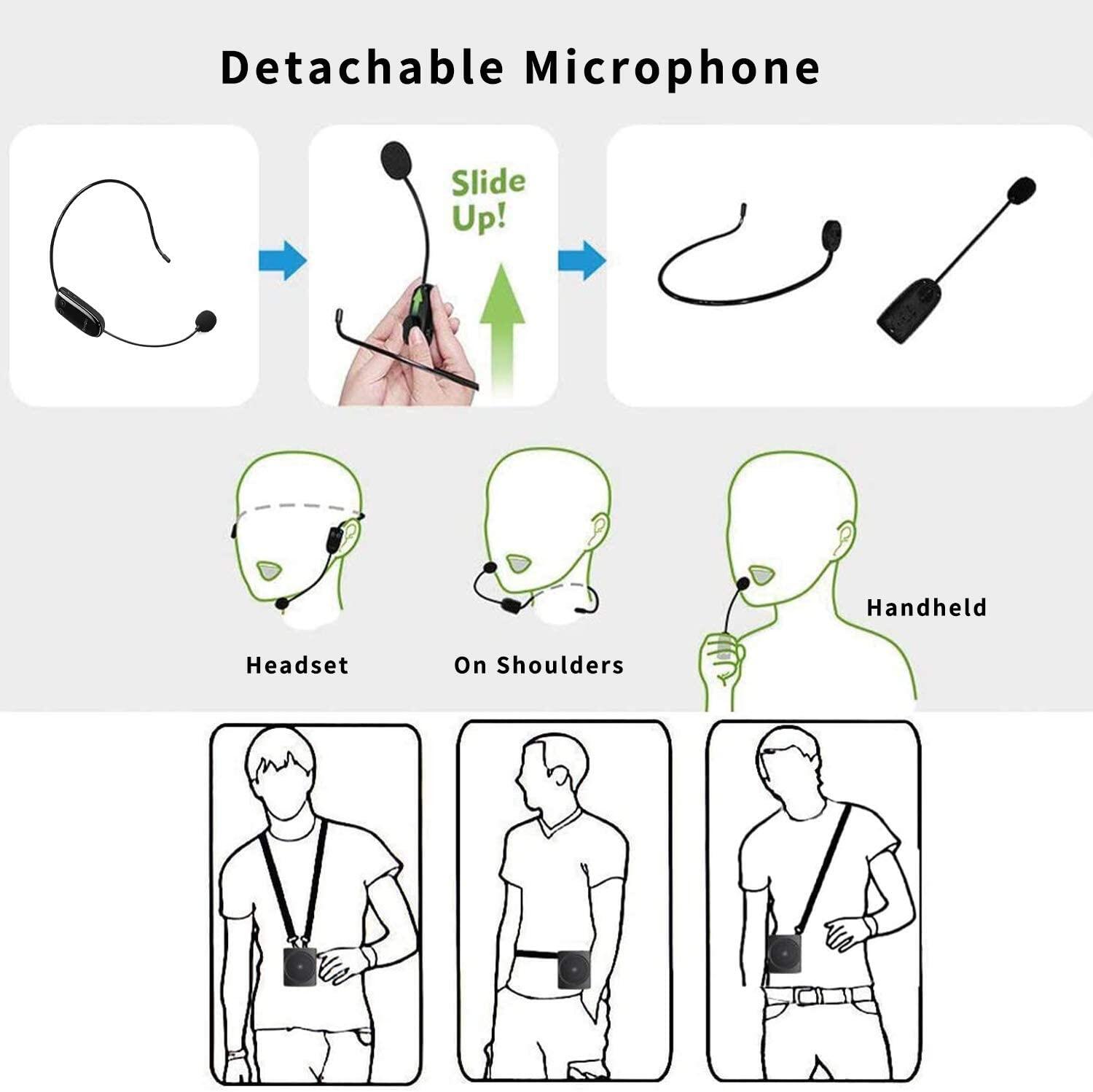 Detachable Microphone

Slide Up!

Headset

On Shoulders

Handheld