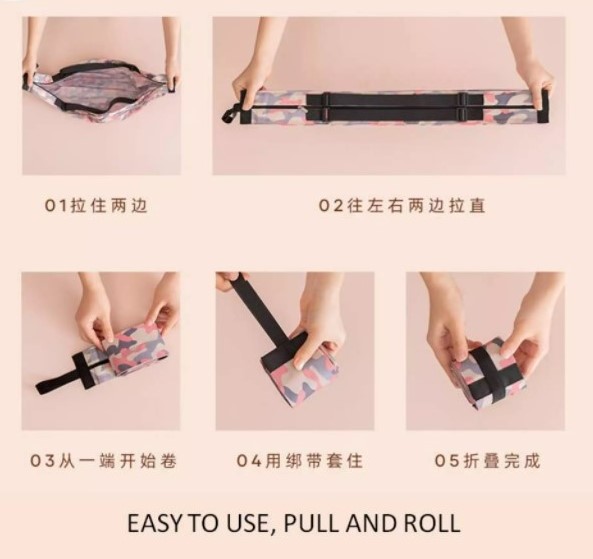 01拉住两边

02往左右两边拉直

03从一端开始卷

04用绑带套住

05折叠完成

EASY TO USE, PULL AND ROLL